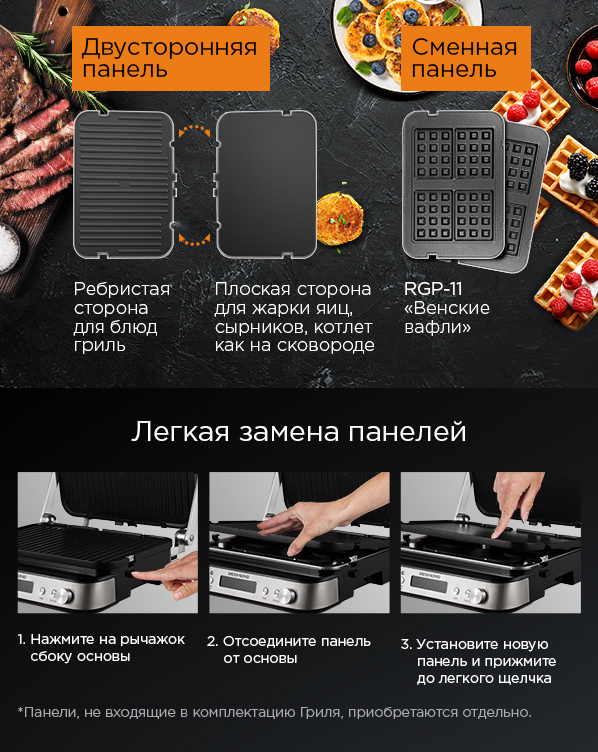 Двусторонняя панель

Сменная панель

Ребристая сторона для блюд гриль

Плоская сторона для жарки яиц, сырников, котлет как на сковороде

RGP-11 «Венские вафли»

Легкая замена панелей

REDMOND

REDMOND

REDMOND

1. Нажмите на рычажок сбоку основы

2. Отсоедините панель от основы

3. Установите новую панель и прижмите до легкого щелчка

*Панели, не входящие в комплектацию Гриля, приобретаются отдельно.