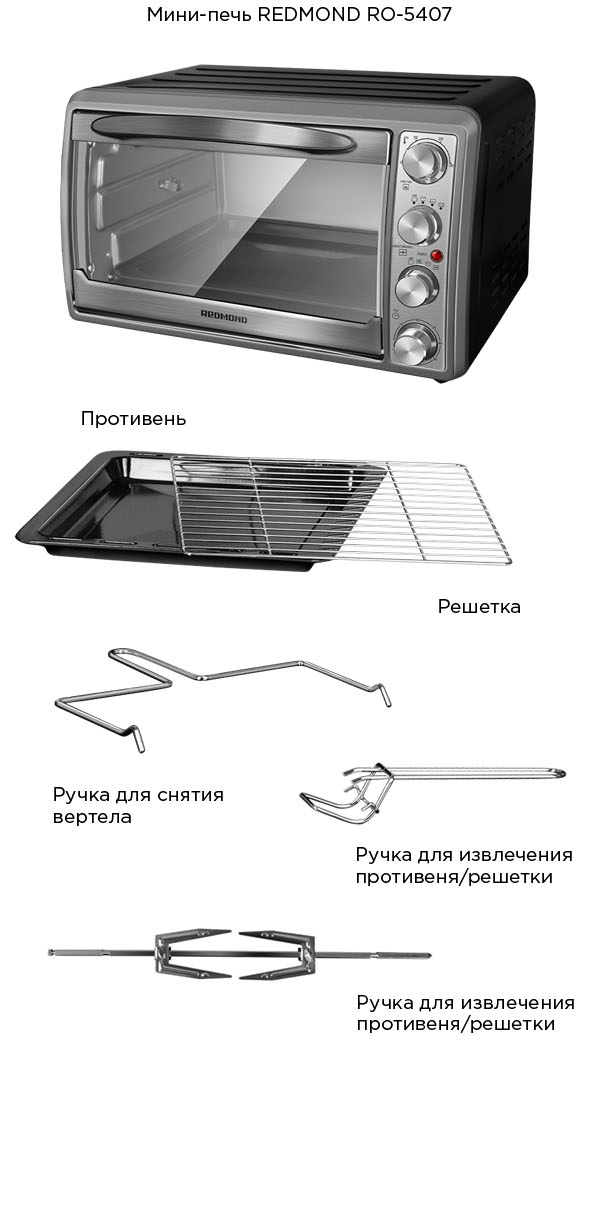 Мини-печь REDMOND RO-5407

REDMOND

Противень

Решетка

Ручка для снятия вертела

Ручка для извлечения противеня/решетки

Ручка для извлечения противеня/решетки