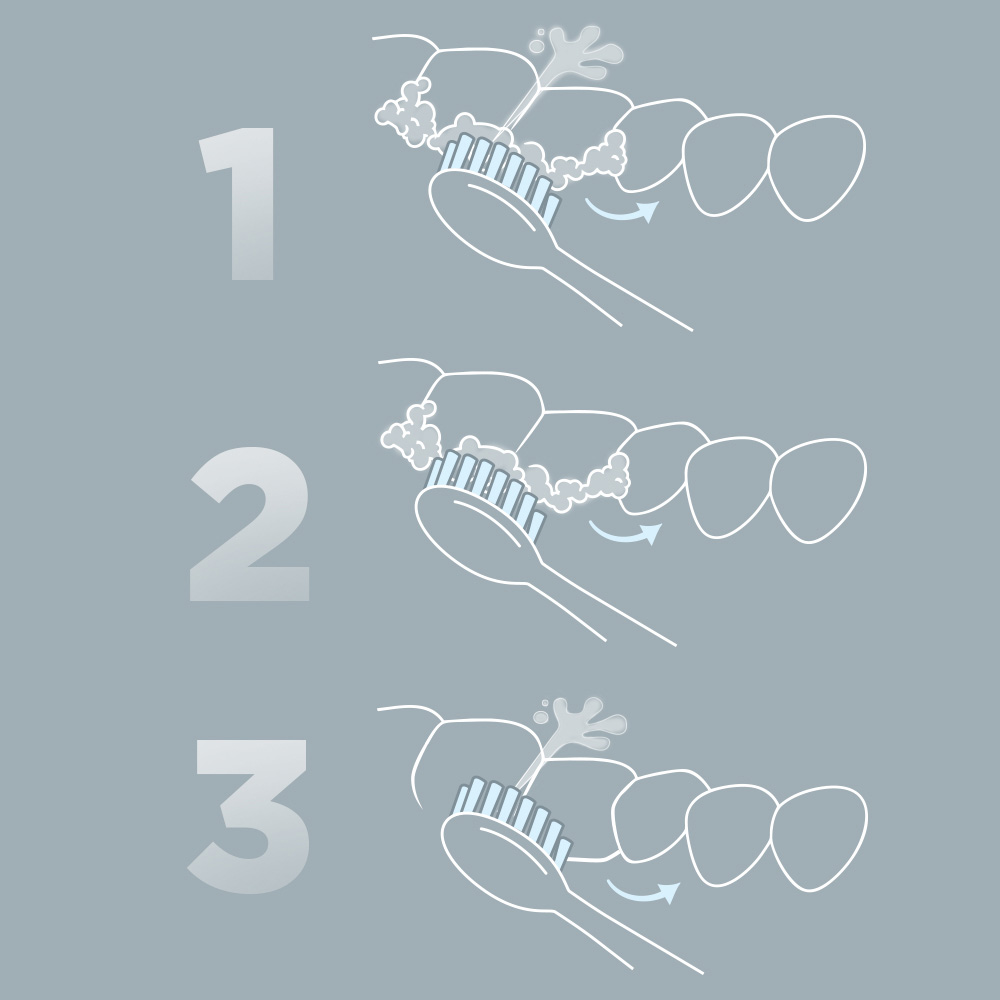 1

2

3