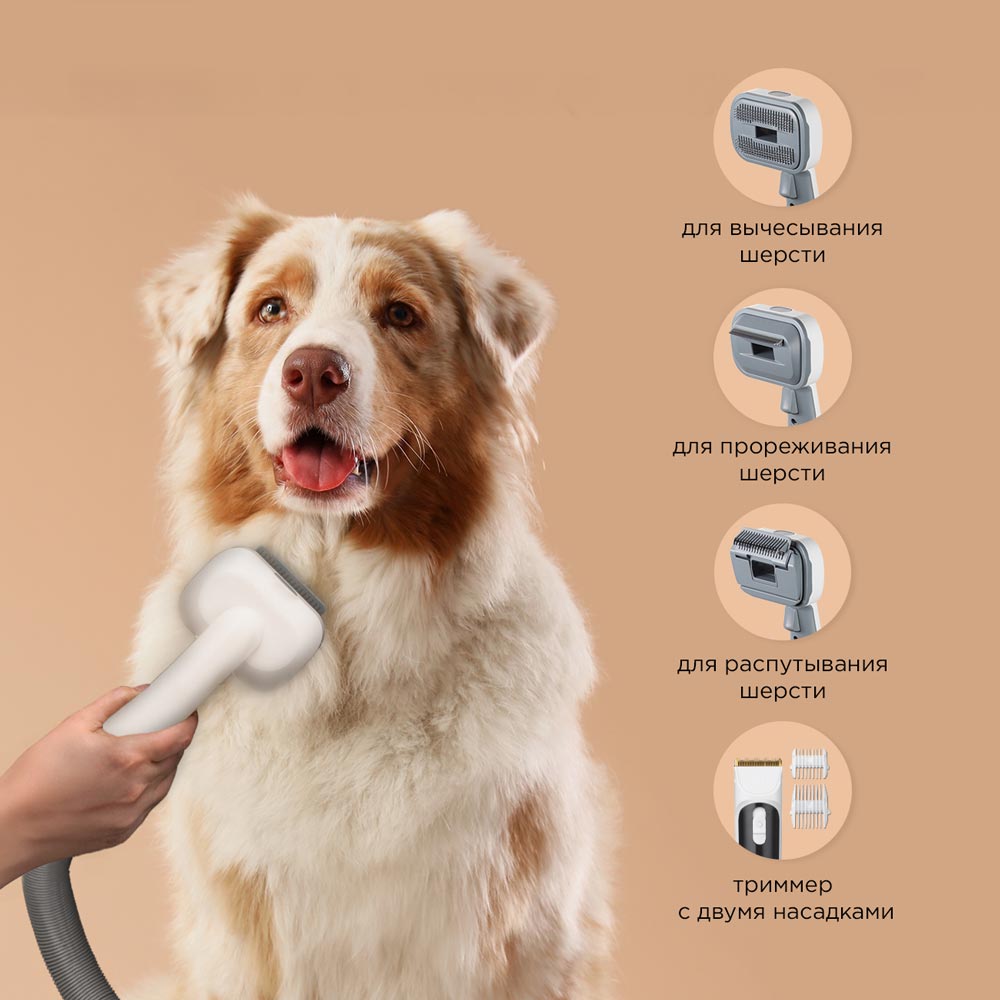 для вычесывания шерсти

для прореживания шерсти

для распутывания шерсти

триммер с двумя насадками