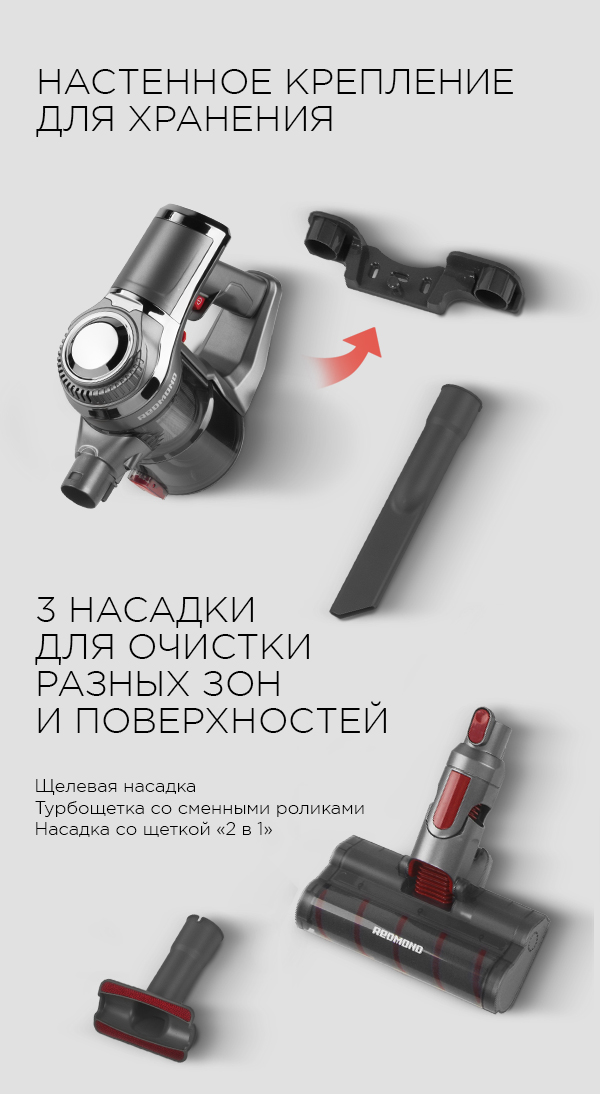 НАСТЕННОЕ КРЕПЛЕНИЕ ДЛЯ ХРАНЕНИЯ

REDMOND

3 НАСАДКИ ДЛЯ ОЧИСТКИ РАЗНЫХ ЗОН И ПОВЕРХНОСТЕЙ

Щелевая насадка
Турбощетка со сменными роликами
Насадка со щеткой «2 в 1»

REDMOND