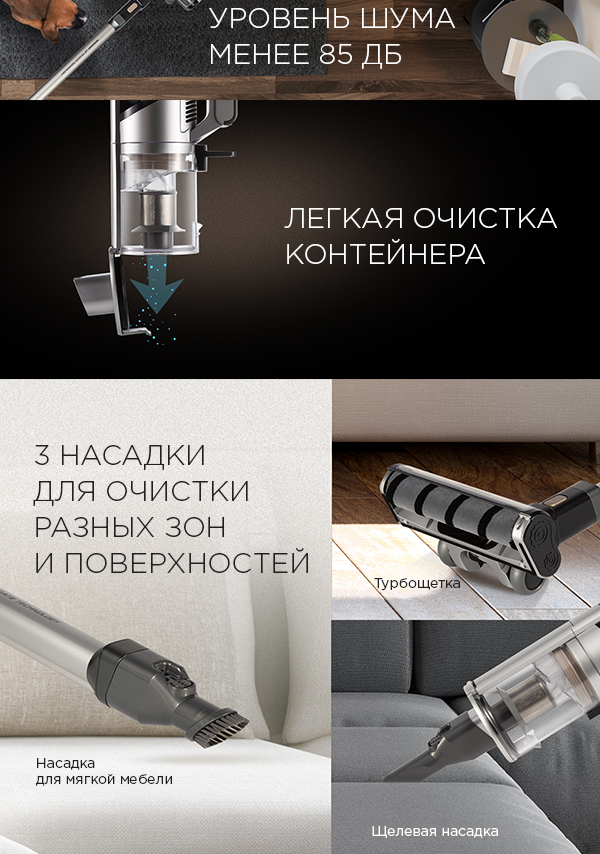 УРОВЕНЬ ШУМА
МЕНЕЕ 85 ДБ

ЛЕГКАЯ ОЧИСТКА
КОНТЕЙНЕРА

3 НАСАДКИ
ДЛЯ ОЧИСТКИ
РАЗНЫХ ЗОН
И ПОВЕРХНОСТЕЙ

Турбощетка

Насадка
для мягкой мебели

Щелевая насадка