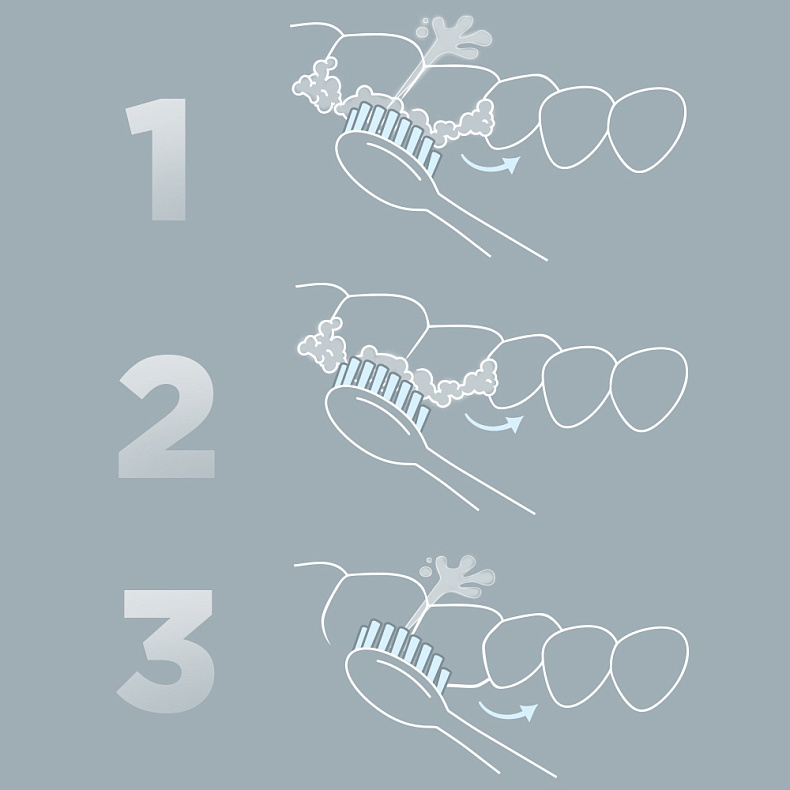 1

2

3