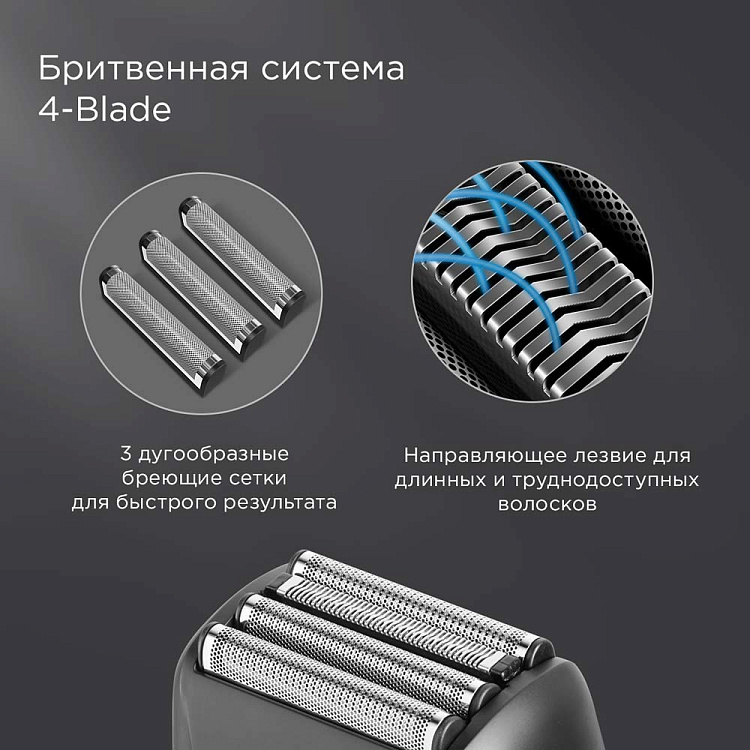 Бритвенная система
4-Blade

3 дугообразные бреющие сетки для быстрого результата

Направляющее лезвие для длинных и труднодоступных волосков