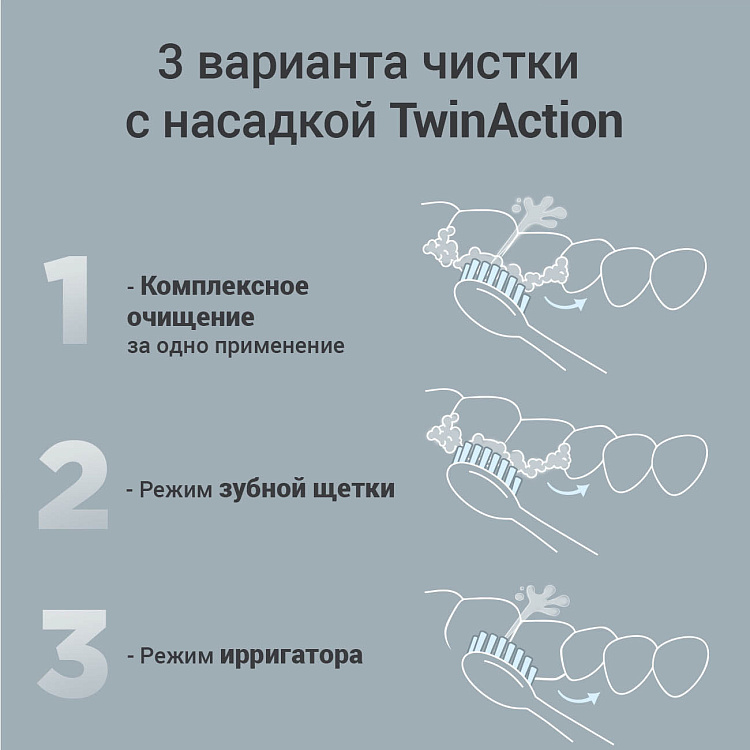 3 варианта чистки с насадкой TwinAction

1

- Комплексное очищение за одно применение

2

- Режим зубной щетки

3

- Режим ирригатора