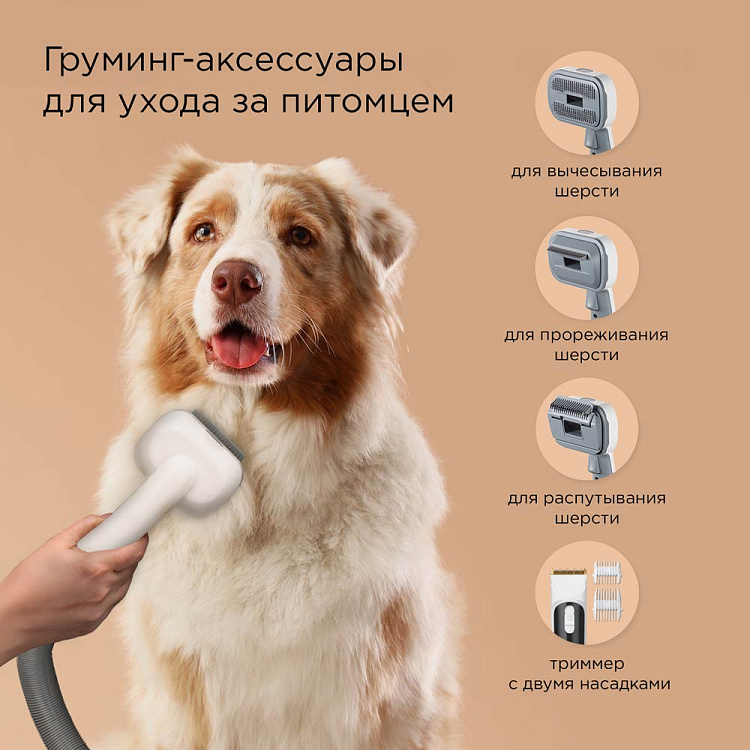 Груминг-аксессуары для ухода за питомцем

для вычесывания шерсти

для прореживания шерсти

для распутывания шерсти

триммер с двумя насадками