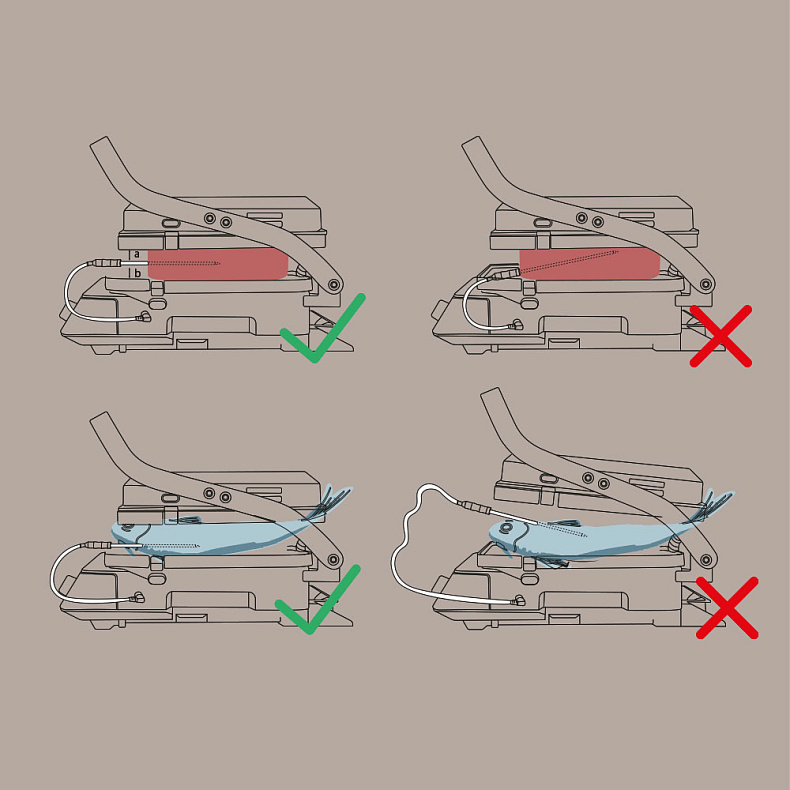 a
b