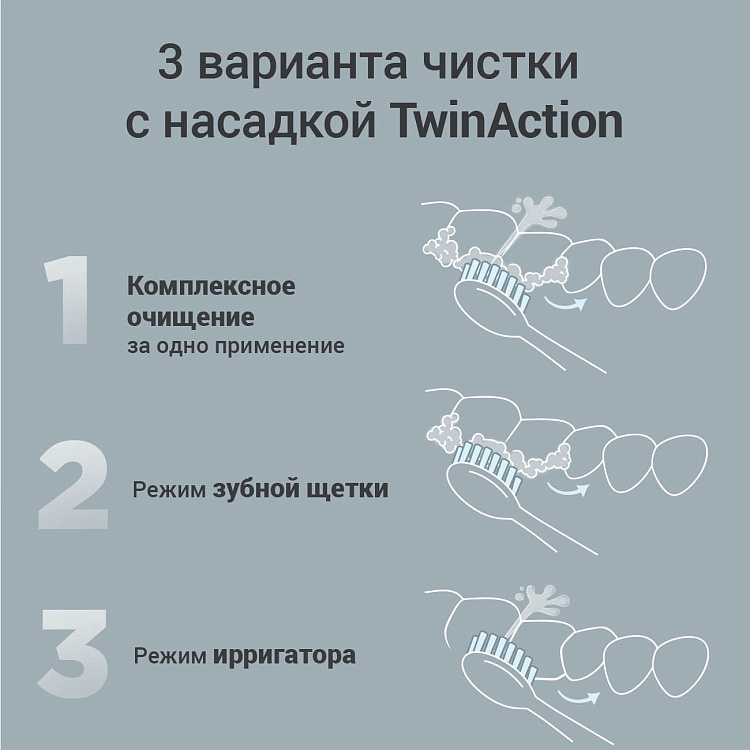 3 варианта чистки с насадкой TwinAction

1

Комплексное очищение
за одно применение

2

Режим зубной щетки

3

Режим ирригатора